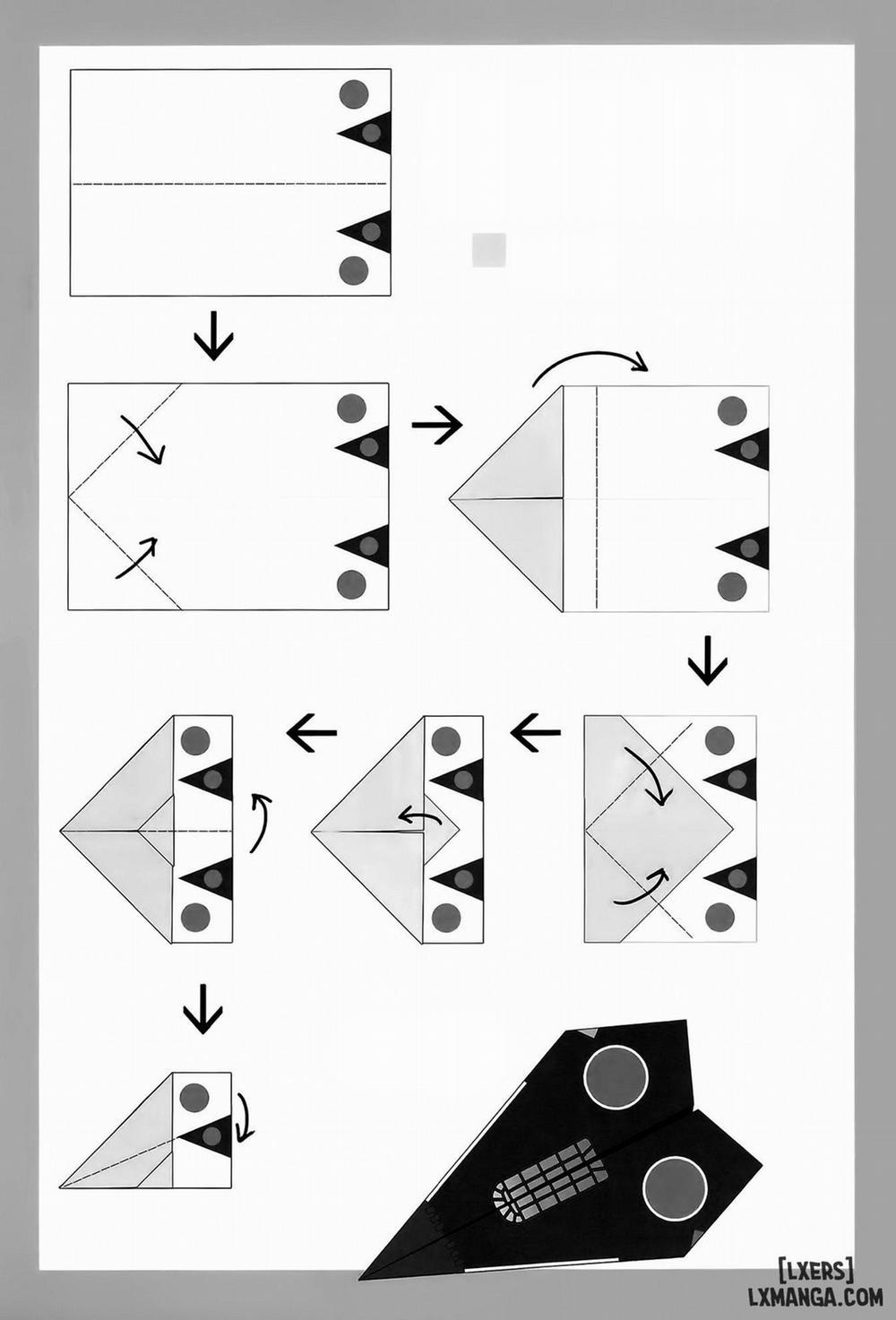 [LXERS]
LXMANGA.COM