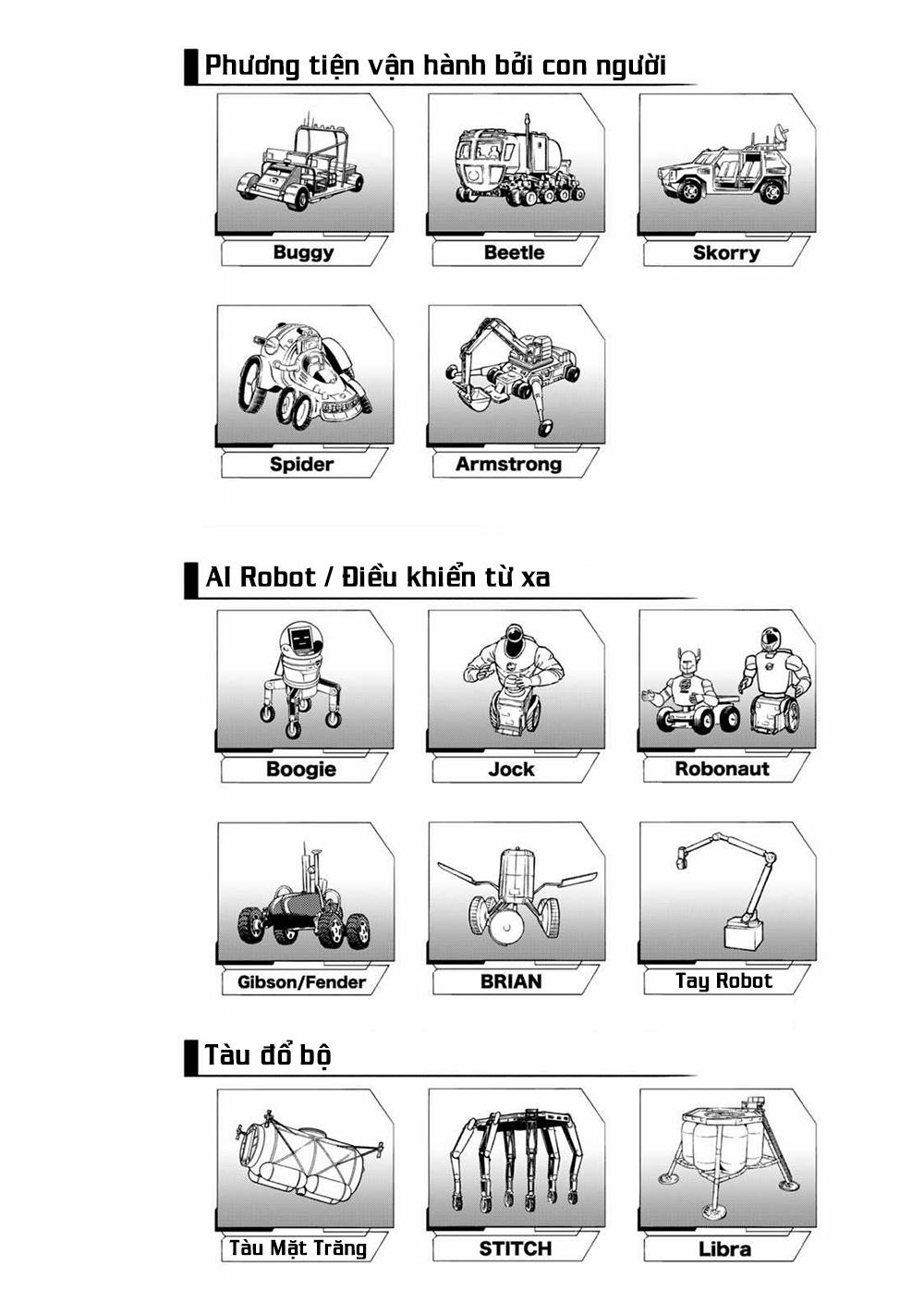 Phương tiện vận hành bởi con người

Buggy

Beetle

Skorry

Spider

Armstrong

AI Robot / Điều khiển từ xa

Boogie

Jock

Robonaut

Gibson/Fender

BRIAN

Tay Robot

Tàu đổ bộ

Tàu Mặt Trăng

STITCH

Libra